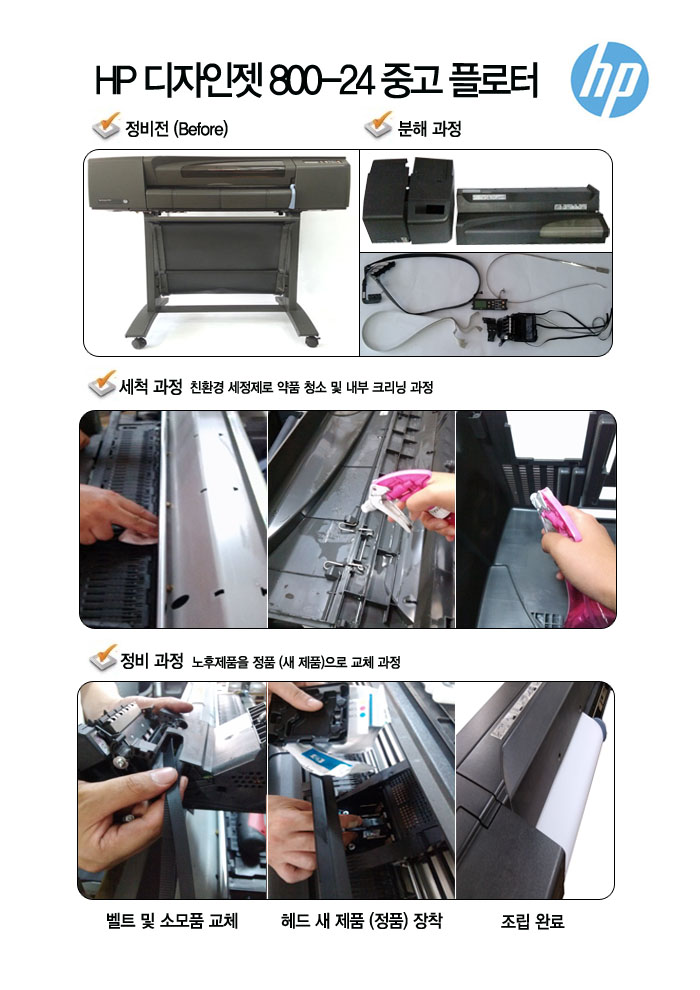 HP 디자인젯 800-24 중고 플로터

hp

정비전 (Before)

분해 과정

세척 과정 친환경 세정제로 약품 청소 및 내부 크리닝 과정

정비 과정 노후제품을 정품 (새 제품)으로 교체 과정

벨트 및 소모품 교체

헤드 새 제품 (정품) 장착

조립 완료